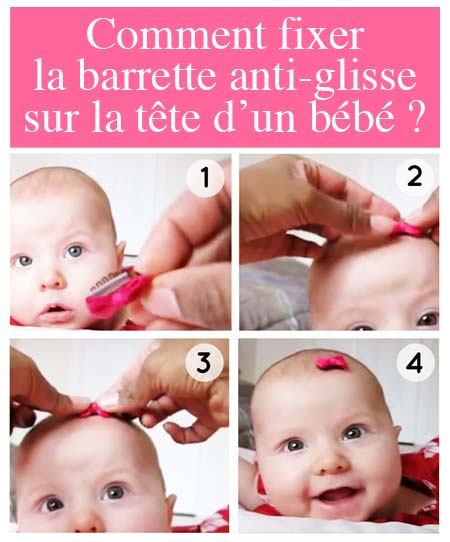 Comment fixer la barrette anti-glisse sur la tête d’un bébé ?

1

2

3

4